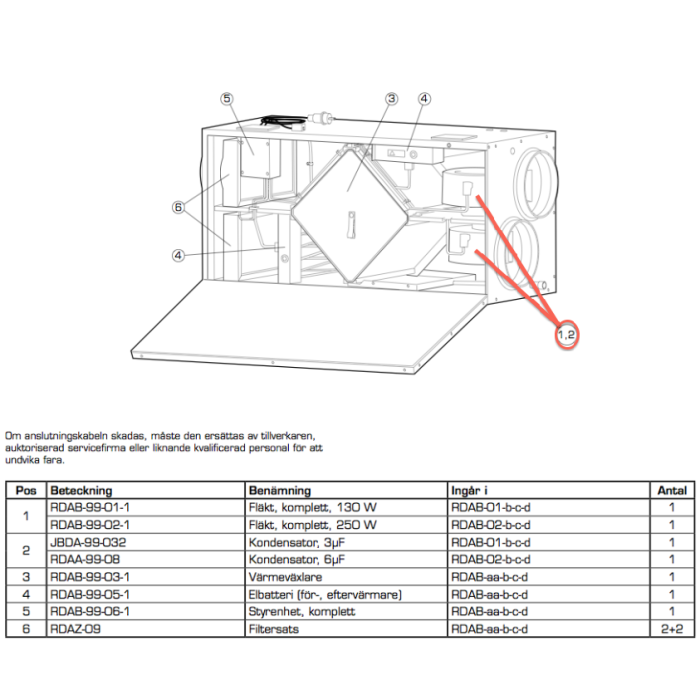 5
3
4
6
4
1,2

Om anslutningskabeln skadas, måste den ersättas av tillverkaren, auktoriserad servicefirma eller liknande kvalificerad personal för att undvika fara.

| Pos | Beteckning | Benämning | Ingår i | Antal |
|---|---|---|---|---|
| 1 | RDAB-99-01-1 | Fläkt, komplett, 130 W | RDAB-01-b-c-d | 1 |
|  | RDAB-99-02-1 | Fläkt, komplett, 250 W | RDAB-02-b-c-d | 1 |
| 2 | JBDA-99-032 | Kondensator, 3μF | RDAB-01-b-c-d | 1 |
|  | RDAA-99-08 | Kondensator, 6μF | RDAB-02-b-c-d | 1 |
| 3 | RDAB-99-03-1 | Värmeväxlare | RDAB-aa-b-c-d | 1 |
| 4 | RDAB-99-05-1 | Elbatteri (för-, eftervärmare) | RDAB-aa-b-c-d | 1 |
| 5 | RDAB-99-06-1 | Styrenhet, komplett | RDAB-aa-b-c-d | 1 |
| 6 | RDAZ-09 | Filtersats | RDAB-aa-b-c-d | 2+2 |