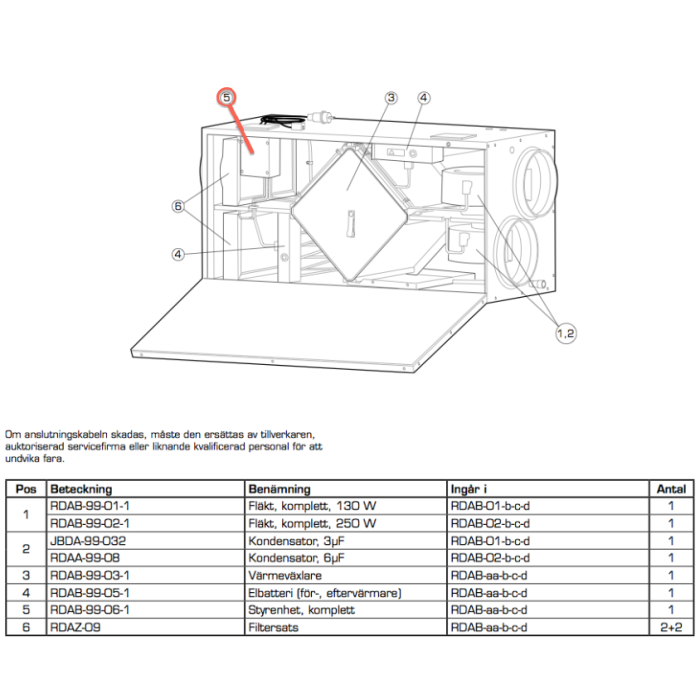 5

3

4

6

4

1,2

Om anslutningskabeln skadas, måste den ersättas av tillverkaren, auktoriserad servicefirma eller liknande kvalificerad personal för att undvika fara.

| Pos | Beteckning | Benämning | Ingår i | Antal |
|---|---|---|---|---|
| 1 | RDAB-99-01-1 | Fläkt, komplett, 130 W | RDAB-01-b-c-d | 1 |
|  | RDAB-99-02-1 | Fläkt, komplett, 250 W | RDAB-02-b-c-d | 1 |
| 2 | JBDA-99-032 | Kondensator, 3μF | RDAB-01-b-c-d | 1 |
|  | RDAA-99-08 | Kondensator, 6μF | RDAB-02-b-c-d | 1 |
| 3 | RDAB-99-03-1 | Värmeväxlare | RDAB-aa-b-c-d | 1 |
| 4 | RDAB-99-05-1 | Elbatteri (för-, eftervärmare) | RDAB-aa-b-c-d | 1 |
| 5 | RDAB-99-06-1 | Styrenhet, komplett | RDAB-aa-b-c-d | 1 |
| 6 | RDAZ-09 | Filtersats | RDAB-aa-b-c-d | 2+2 |