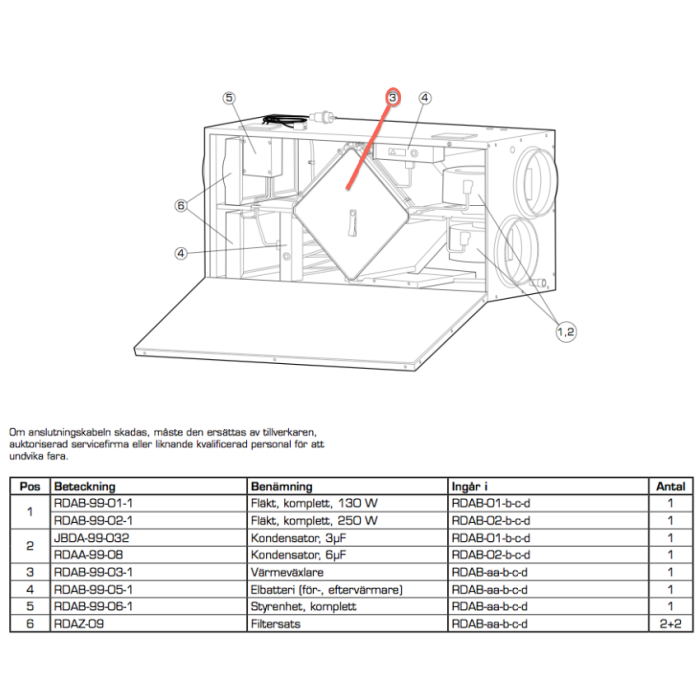 5
3
4
6
4
1,2

Om anslutningskabeln skadas, måste den ersättas av tillverkaren, auktoriserad servicefirma eller liknande kvalificerad personal för att undvika fara.

| Pos | Beteckning | Benämning | Ingår i | Antal |
|---|---|---|---|---|
| 1 | RDAB-99-01-1 | Fläkt, komplett, 130 W | RDAB-01-b-c-d | 1 |
|  | RDAB-99-02-1 | Fläkt, komplett, 250 W | RDAB-02-b-c-d | 1 |
| 2 | JBDA-99-032 | Kondensator, 3µF | RDAB-01-b-c-d | 1 |
|  | RDAA-99-08 | Kondensator, 6µF | RDAB-02-b-c-d | 1 |
| 3 | RDAB-99-03-1 | Värmeväxlare | RDAB-aa-b-c-d | 1 |
| 4 | RDAB-99-05-1 | Elbatteri (för-, eftervärmare) | RDAB-aa-b-c-d | 1 |
| 5 | RDAB-99-06-1 | Styrenhet, komplett | RDAB-aa-b-c-d | 1 |
| 6 | RDAZ-09 | Filtersats | RDAB-aa-b-c-d | 2+2 |