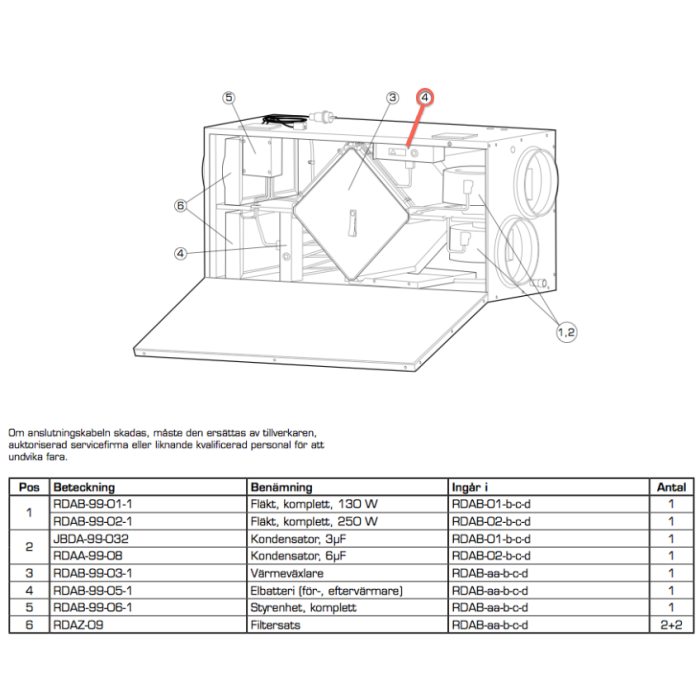 5
3
4
6
4
1,2

Om anslutningskabeln skadas, måste den ersättas av tillverkaren, auktoriserad servicefirma eller liknande kvalificerad personal för att undvika fara.

| Pos | Beteckning | Benämning | Ingår i | Antal |
|---|---|---|---|---|
| 1 | RDAB-99-01-1 | Fläkt, komplett, 130 W | RDAB-01-b-c-d | 1 |
|  | RDAB-99-02-1 | Fläkt, komplett, 250 W | RDAB-02-b-c-d | 1 |
| 2 | JBDA-99-032 | Kondensator, 3μF | RDAB-01-b-c-d | 1 |
|  | RDAA-99-08 | Kondensator, 6μF | RDAB-02-b-c-d | 1 |
| 3 | RDAB-99-03-1 | Värmeväxlare | RDAB-aa-b-c-d | 1 |
| 4 | RDAB-99-05-1 | Elbatteri (för-, eftervärmare) | RDAB-aa-b-c-d | 1 |
| 5 | RDAB-99-06-1 | Styrenhet, komplett | RDAB-aa-b-c-d | 1 |
| 6 | RDAZ-09 | Filtersats | RDAB-aa-b-c-d | 2+2 |