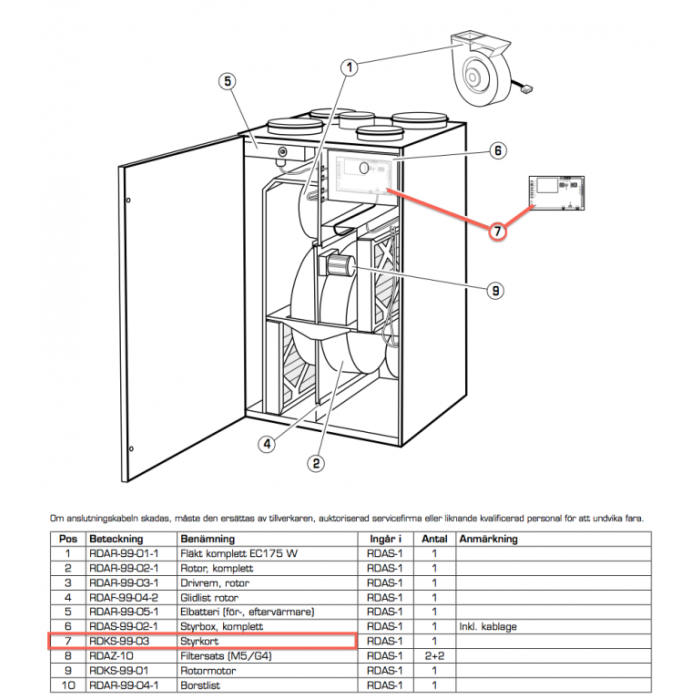 1

5

6

7

9

4

2

Om anslutningskabeln skadas, måste den ersättas av tillverkaren, auktoriserad servicefirma eller liknande kvalificerad personal för att undvika fara.

| Pos | Beteckning | Benämning | Ingår i | Antal | Anmärkning |
|---|---|---|---|---|---|
| 1 | RDAR-99-01-1 | Fläkt komplett EC175 W | RDAS-1 | 1 | |
| 2 | RDAR-99-02-1 | Rotor, komplett | RDAS-1 | 1 | |
| 3 | RDAR-99-03-1 | Drivrem, rotor | RDAS-1 | 1 | |
| 4 | RDAF-99-04-2 | Glidlist rotor | RDAS-1 | 1 | |
| 5 | RDAR-99-05-1 | Elbatteri (för-, eftervärmare) | RDAS-1 | 1 | |
| 6 | RDAS-99-02-1 | Styrbox, komplett | RDAS-1 | 1 | Inkl. kablage |
| 7 | RDKS-99-03 | Styrkort | RDAS-1 | 1 | |
| 8 | RDAZ-10 | Filtersats (M5/G4) | RDAS-1 | 2+2 | |
| 9 | RDKS-99-01 | Rotormotor | RDAS-1 | 1 | |
| 10 | RDAR-99-04-1 | Borstlist | RDAS-1 | 1 | |