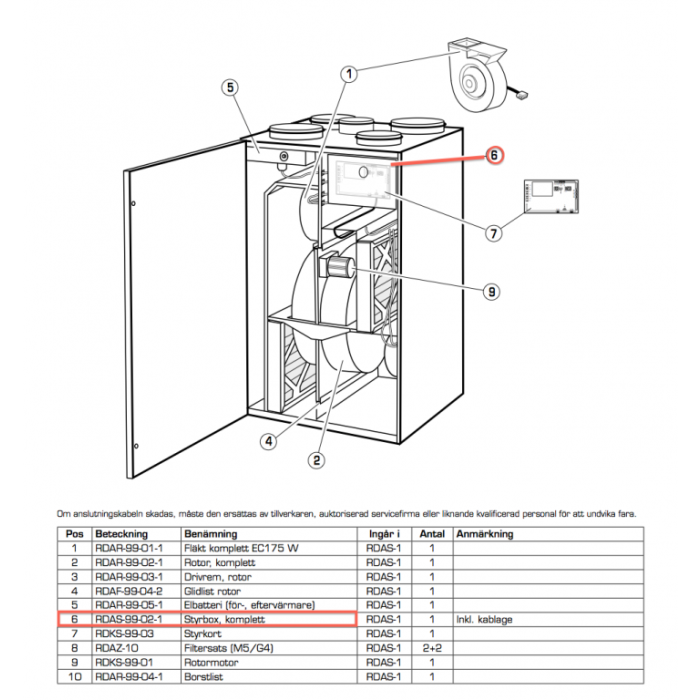 1

5

6

7

9

4

2

Om anslutningskabeln skadas, måste den ersättas av tillverkaren, auktoriserad servicefirma eller liknande kvalificerad personal för att undvika fara.

| Pos | Beteckning | Benämning | Ingår i | Antal | Anmärkning |
|---|---|---|---|---|---|
| 1 | RDAR-99-01-1 | Fläkt komplett EC175 W | RDAS-1 | 1 | |
| 2 | RDAR-99-02-1 | Rotor, komplett | RDAS-1 | 1 | |
| 3 | RDAR-99-03-1 | Drivrem, rotor | RDAS-1 | 1 | |
| 4 | RDAF-99-04-2 | Glidlist rotor | RDAS-1 | 1 | |
| 5 | RDAR-99-05-1 | Elbatteri (för-, eftervärmare) | RDAS-1 | 1 | |
| 6 | RDAS-99-02-1 | Styrbox, komplett | RDAS-1 | 1 | Inkl. kablage |
| 7 | RDKS-99-03 | Styrkort | RDAS-1 | 1 | |
| 8 | RDAZ-10 | Filtersats (M5/G4) | RDAS-1 | 2+2 | |
| 9 | RDKS-99-01 | Rotormotor | RDAS-1 | 1 | |
| 10 | RDAR-99-04-1 | Borstlist | RDAS-1 | 1 | |